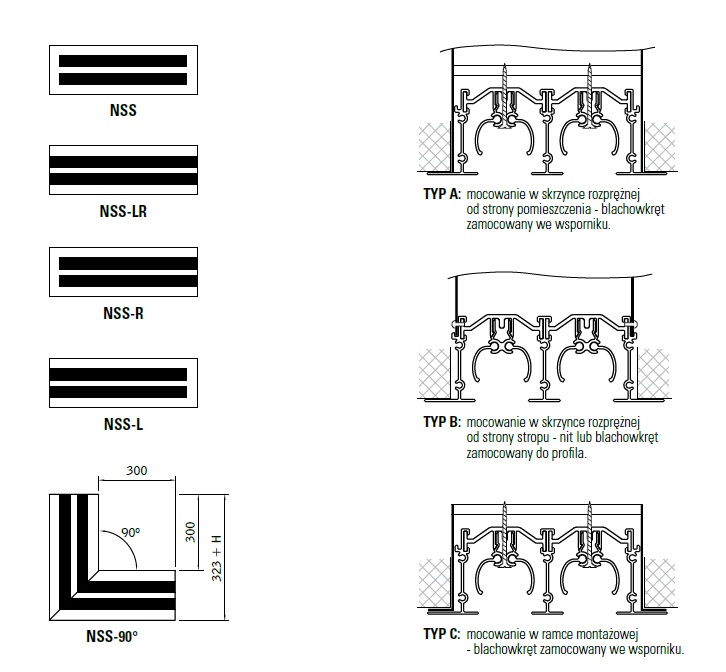 NSS

NSS-LR

NSS-R

NSS-L

300

90°

300

323 + H

NSS-90°

TYP A: mocowanie w skrzynce rozprężnej od strony pomieszczenia - blachowkręt zamocowany we wsporniku.

TYP B: mocowanie w skrzynce rozprężnej od strony stropu - nit lub blachowkręt zamocowany do profila.

TYP C: mocowanie w ramce montażowej - blachowkręt zamocowany we wsporniku.