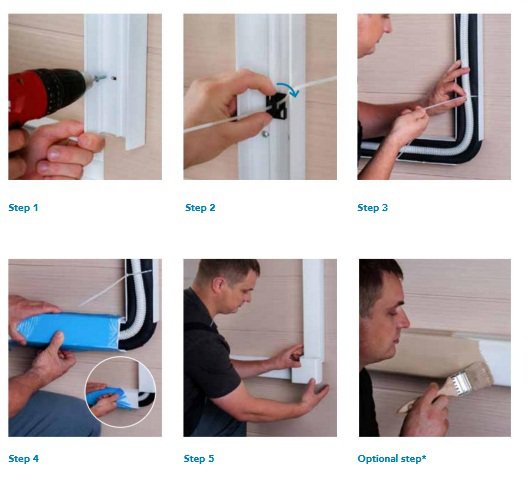 Step 1

Step 2

Step 3

Step 4

Step 5

Optional step*