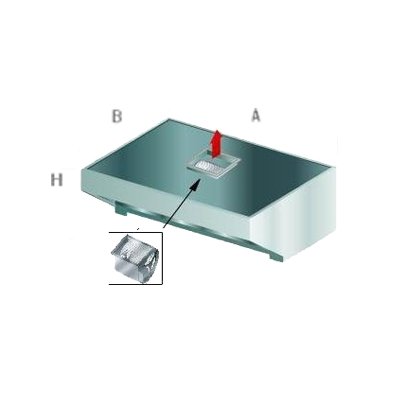 B
A
H